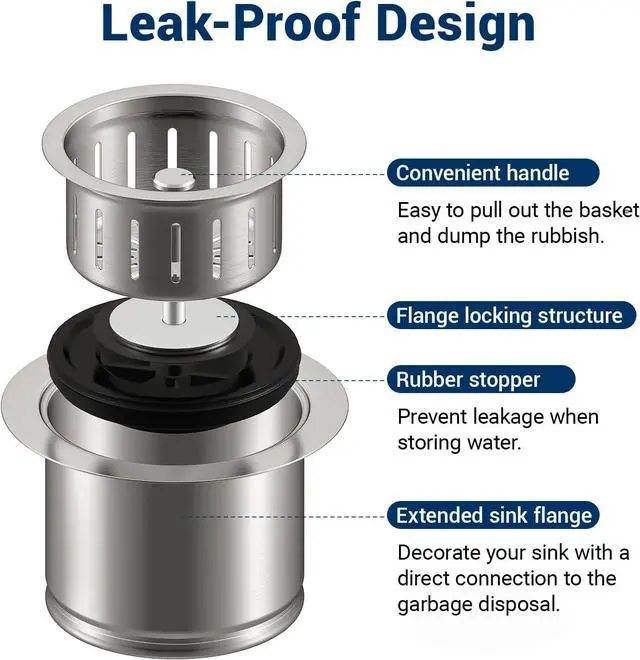 Leak-Proof Design

Convenient handle

Easy to pull out the basket and dump the rubbish.

Flange locking structure

Rubber stopper

Prevent leakage when storing water.

Extended sink flange

Decorate your sink with a direct connection to the garbage disposal.