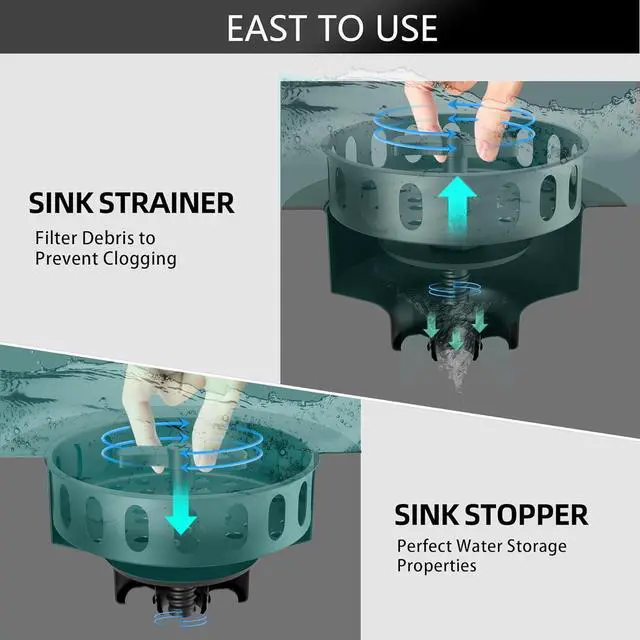 EAST TO USE

SINK STRAINER

Filter Debris to Prevent Clogging

SINK STOPPER

Perfect Water Storage Properties