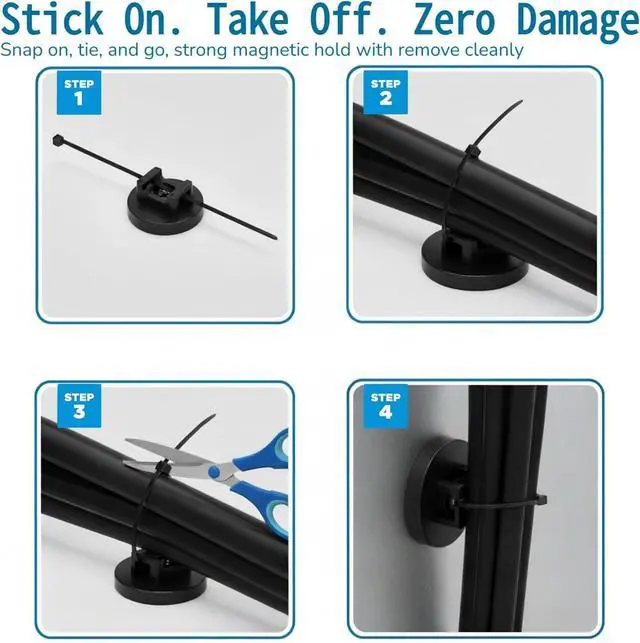 Stick On. Take Off. Zero Damage
Snap on, tie, and go, strong magnetic hold with remove cleanly

STEP 1

STEP 2

STEP 3

STEP 4