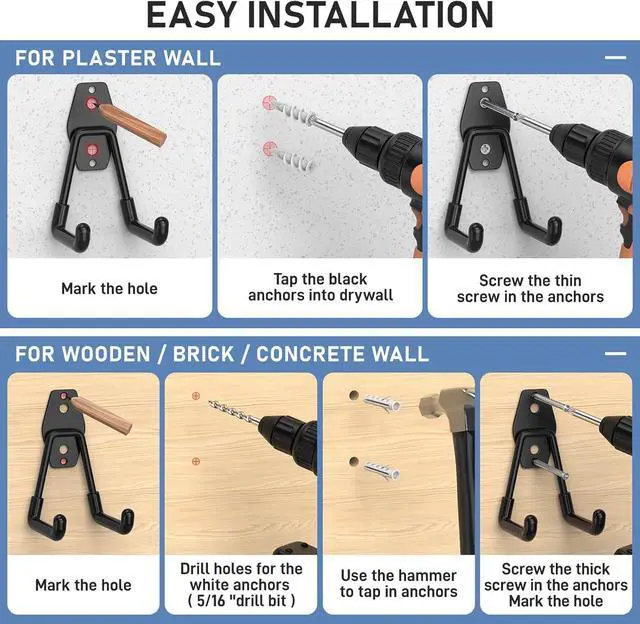 EASY INSTALLATION

FOR PLASTER WALL

Mark the hole

Tap the black anchors into drywall

Screw the thin screw in the anchors

FOR WOODEN / BRICK / CONCRETE WALL

Mark the hole

Drill holes for the white anchors ( 5/16 "drill bit )

Use the hammer to tap in anchors

Screw the thick screw in the anchors Mark the hole