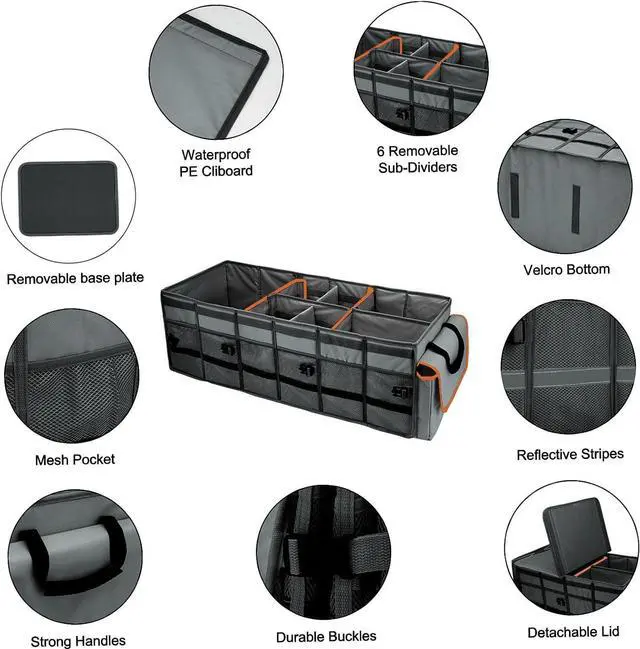 Waterproof
PE Cliboard

6 Removable
Sub-Dividers

Removable base plate

Velcro Bottom

Mesh Pocket

Reflective Stripes

Strong Handles

Durable Buckles

Detachable Lid