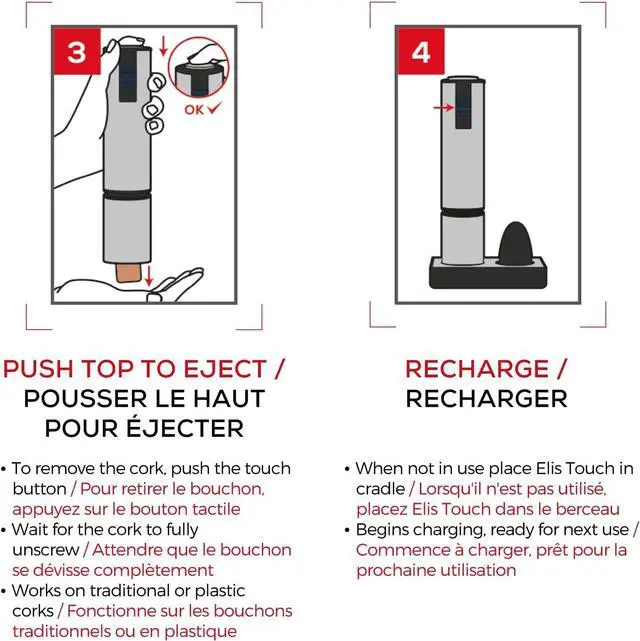 3

OK ✓

PUSH TOP TO EJECT / POUSSER LE HAUT POUR ÉJECTER

• To remove the cork, push the touch button / Pour retirer le bouchon, appuyez sur le bouton tactile
• Wait for the cork to fully unscrew / Attendre que le bouchon se dévisse complètement
• Works on traditional or plastic corks / Fonctionne sur les bouchons traditionnels ou en plastique

4

RECHARGE / RECHARGER

• When not in use place Elis Touch in cradle / Lorsqu'il n'est pas utilisé, placez Elis Touch dans le berceau
• Begins charging, ready for next use / Commence à charger, prêt pour la prochaine utilisation