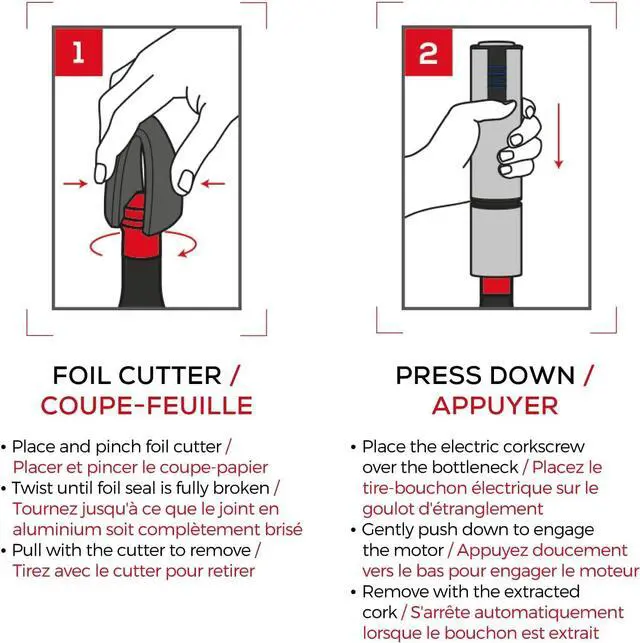 1

FOIL CUTTER / COUPE-FEUILLE

• Place and pinch foil cutter / Placer et pincer le coupe-papier
• Twist until foil seal is fully broken / Tournez jusqu'à ce que le joint en aluminium soit complètement brisé
• Pull with the cutter to remove / Tirez avec le cutter pour retirer

2

PRESS DOWN / APPUYER

• Place the electric corkscrew over the bottleneck / Placez le tire-bouchon électrique sur le goulot d'étranglement
• Gently push down to engage the motor / Appuyez doucement vers le bas pour engager le moteur
• Remove with the extracted cork / S'arrête automatiquement lorsque le bouchon est extrait