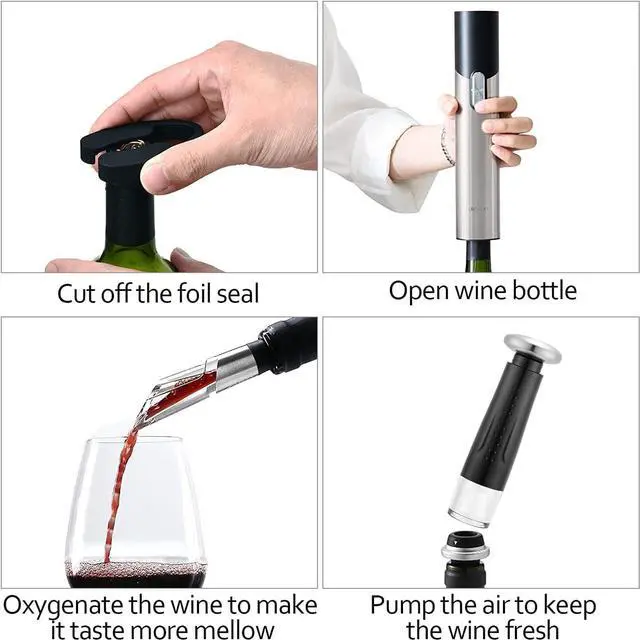 Cut off the foil seal

Open wine bottle

Oxygenate the wine to make it taste more mellow

Pump the air to keep the wine fresh