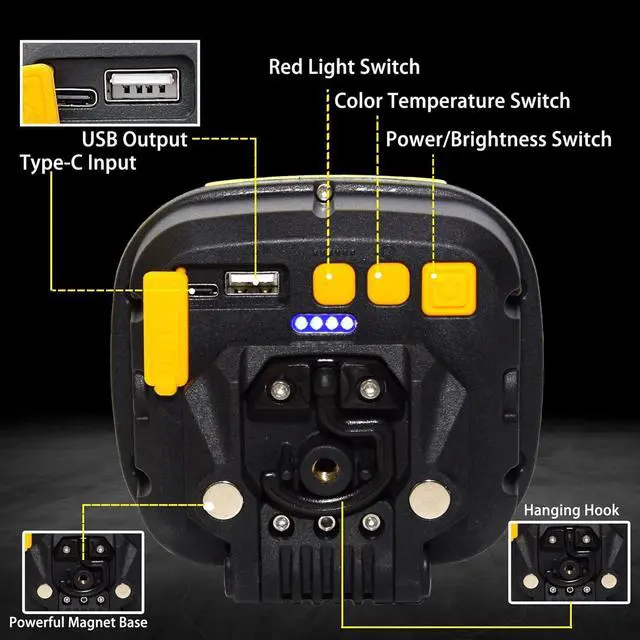 Red Light Switch

Color Temperature Switch

Power/Brightness Switch

USB Output

Type-C Input

Hanging Hook

Powerful Magnet Base