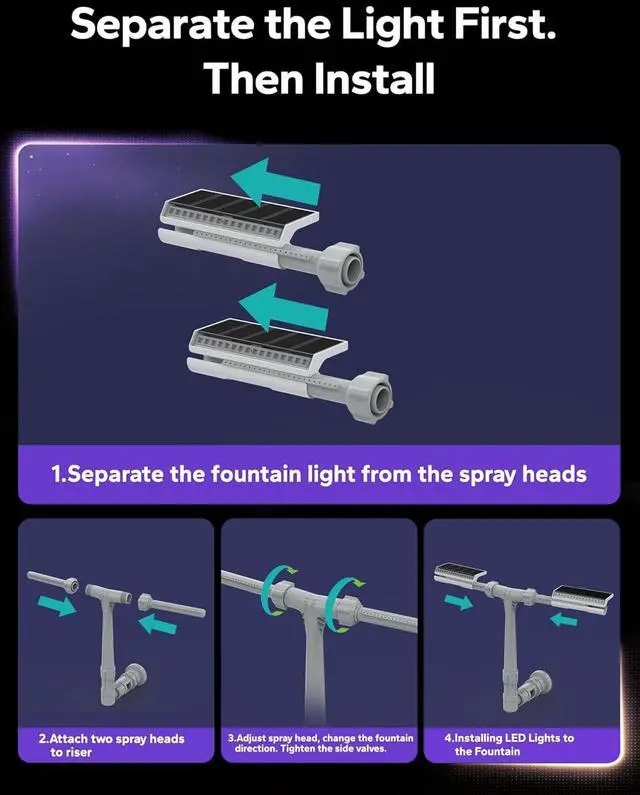 Separate the Light First.
Then Install

1.Separate the fountain light from the spray heads

2.Attach two spray heads to riser

3.Adjust spray head, change the fountain direction. Tighten the side valves.

4.Installing LED Lights to the Fountain