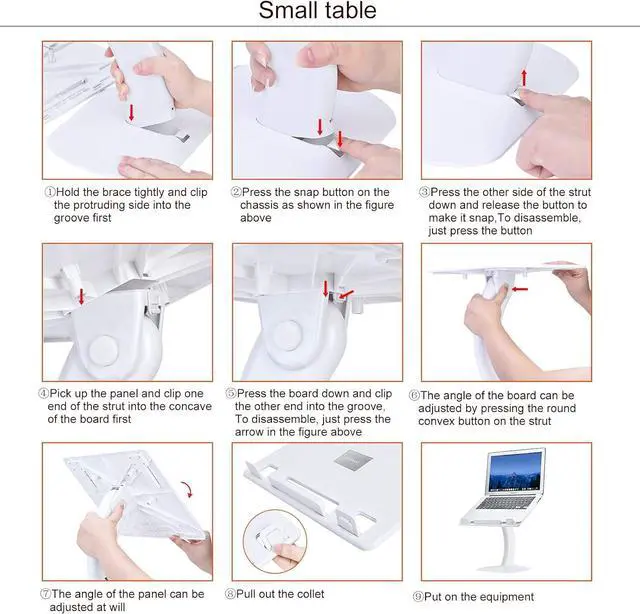 Small table

①Hold the brace tightly and clip the protruding side into the groove first

②Press the snap button on the chassis as shown in the figure above

③Press the other side of the strut down and release the button to make it snap,To disassemble, just press the button

④Pick up the panel and clip one end of the strut into the concave of the board first

⑤Press the board down and clip the other end into the groove, To disassemble, just press the arrow in the figure above

⑥The angle of the board can be adjusted by pressing the round convex button on the strut

⑦The angle of the panel can be adjusted at will

⑧Pull out the collet

⑨Put on the equipment