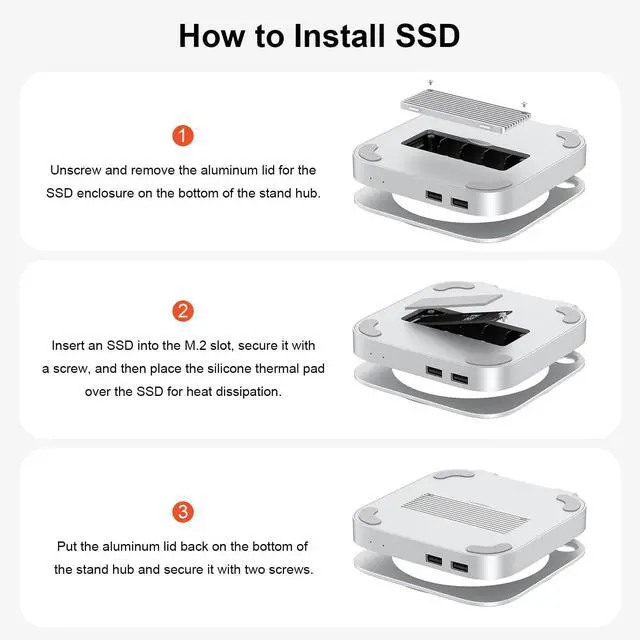 How to Install SSD

1

Unscrew and remove the aluminum lid for the SSD enclosure on the bottom of the stand hub.

2

Insert an SSD into the M.2 slot, secure it with a screw, and then place the silicone thermal pad over the SSD for heat dissipation.

3

Put the aluminum lid back on the bottom of the stand hub and secure it with two screws.