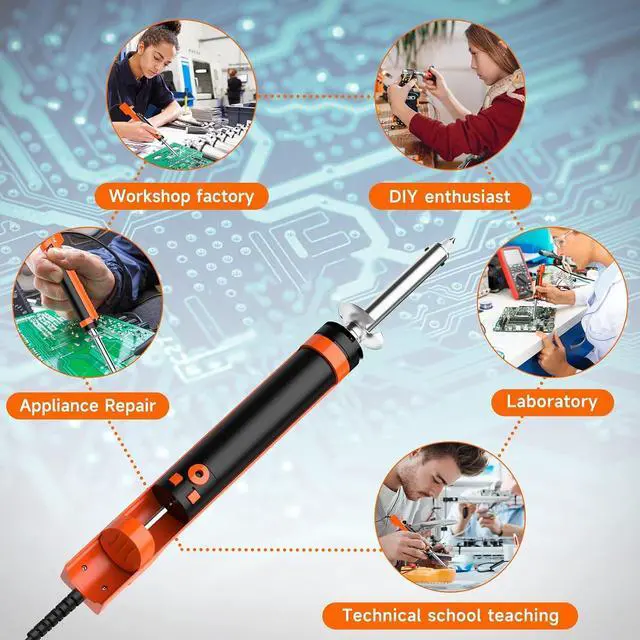 Workshop factory

DIY enthusiast

Appliance Repair

Laboratory

Technical school teaching