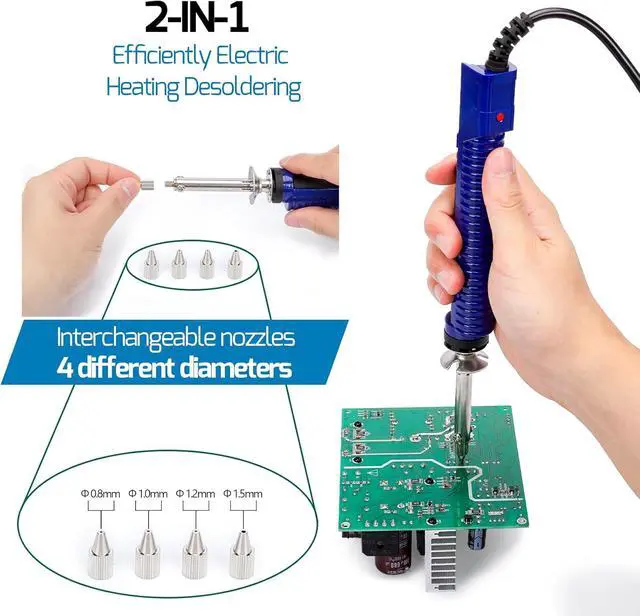 2-IN-1
Efficiently Electric
Heating Desoldering

Interchangeable nozzles
4 different diameters

Φ 0.8mm Φ 1.0mm Φ 1.2mm Φ 1.5mm