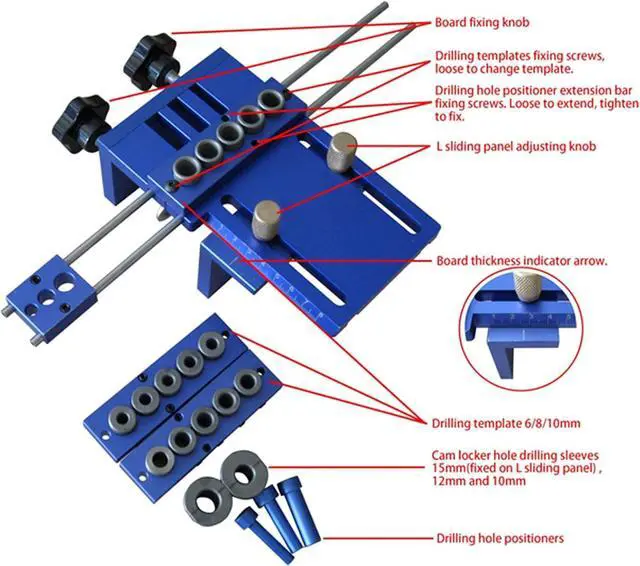 Board fixing knob

Drilling templates fixing screws, loose to change template.

Drilling hole positioner extension bar fixing screws. Loose to extend, tighten to fix.

L sliding panel adjusting knob

Board thickness indicator arrow.

Drilling template 6/8/10mm

Cam locker hole drilling sleeves 15mm(fixed on L sliding panel) , 12mm and 10mm

Drilling hole positioners