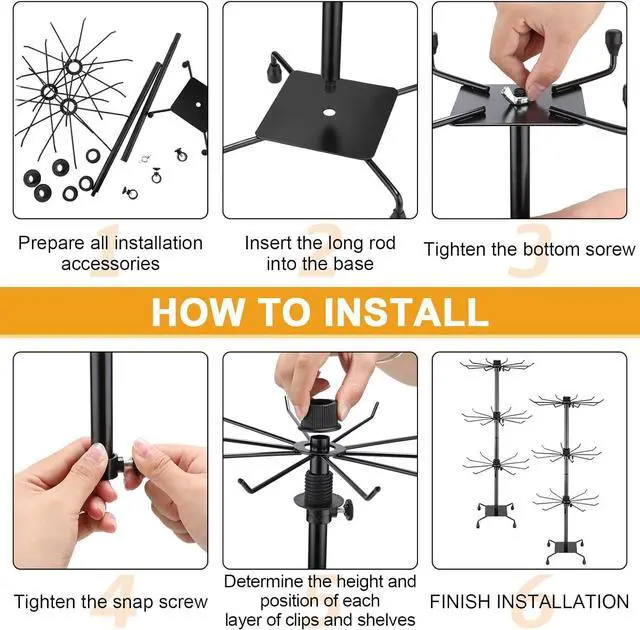 1
Prepare all installation accessories

2
Insert the long rod into the base

3
Tighten the bottom sorew

HOW TO INSTALL

4
Tighten the snap screw

5
Determine the height and position of each layer of clips and shelves

6
FINISH INSTALLATION