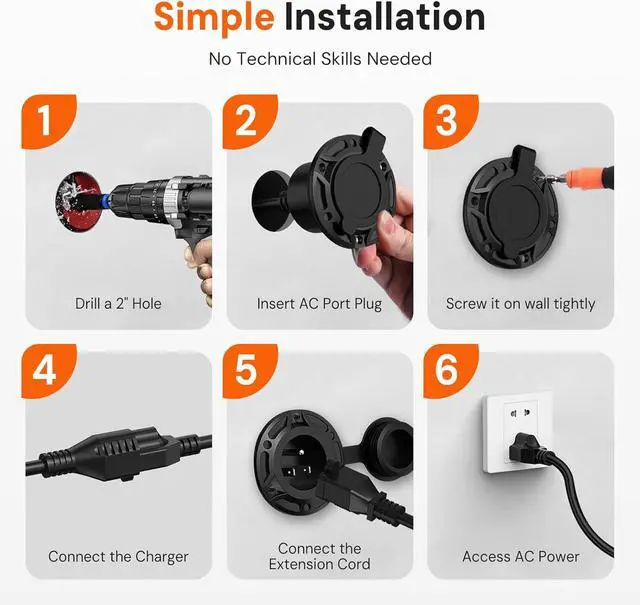 Simple Installation

No Technical Skills Needed

1

Drill a 2" Hole

2

Insert AC Port Plug

3

Screw it on wall tightly

4

Connect the Charger

5

Connect the Extension Cord

6

Access AC Power