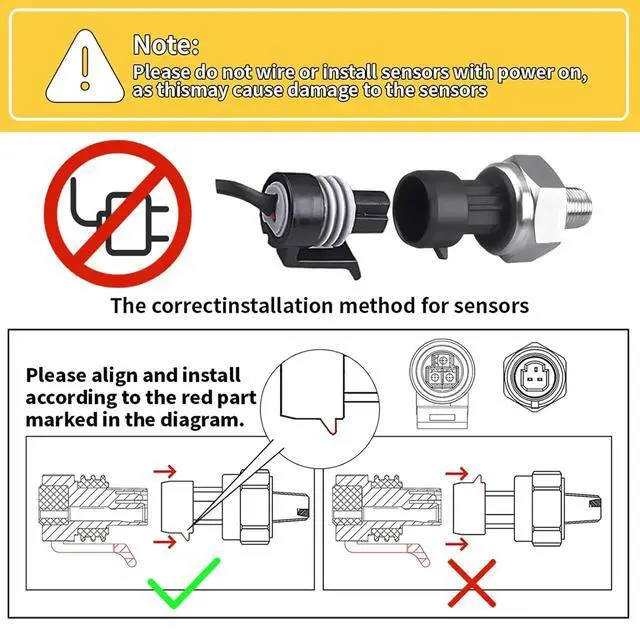 Note:
Please do not wire or install sensors with power on, as thismay cause damage to the sensors

The correctinstallation method for sensors

Please align and install according to the red part marked in the diagram.