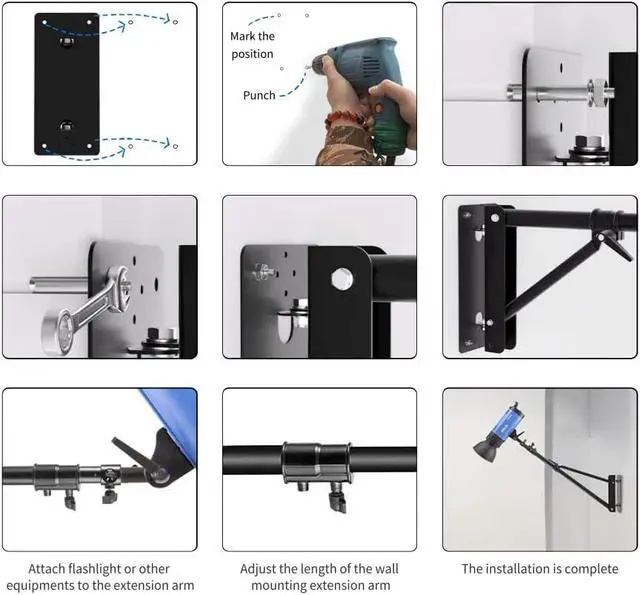 Mark the position

Punch

Attach flashlight or other equipments to the extension arm

Adjust the length of the wall mounting extension arm

The installation is complete