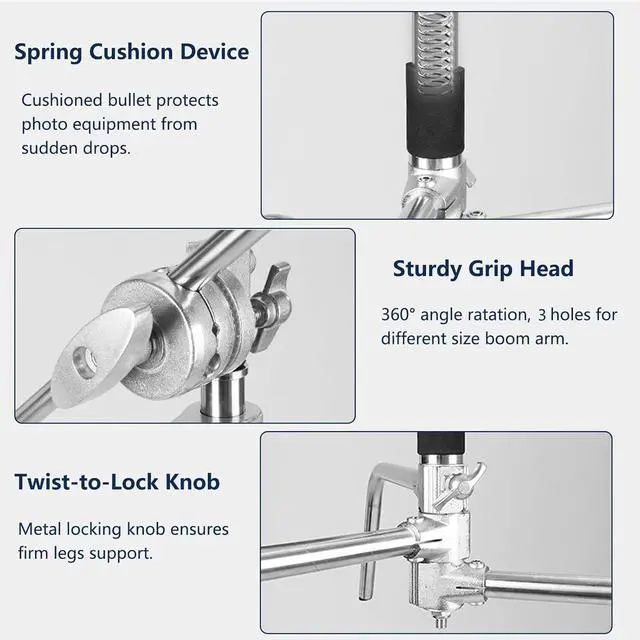 Spring Cushion Device

Cushioned bullet protects photo equipment from sudden drops.

Sturdy Grip Head

360° angle ratation, 3 holes for different size boom arm.

Twist-to-Lock Knob

Metal locking knob ensures firm legs support.