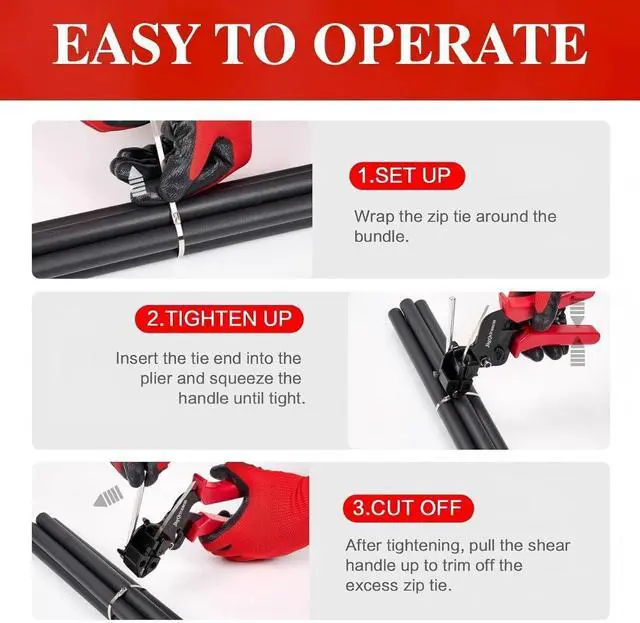 EASY TO OPERATE

1.SET UP

Wrap the zip tie around the bundle.

2.TIGHTEN UP

Insert the tie end into the plier and squeeze the handle until tight.

3.CUT OFF

After tightening, pull the shear handle up to trim off the excess zip tie.