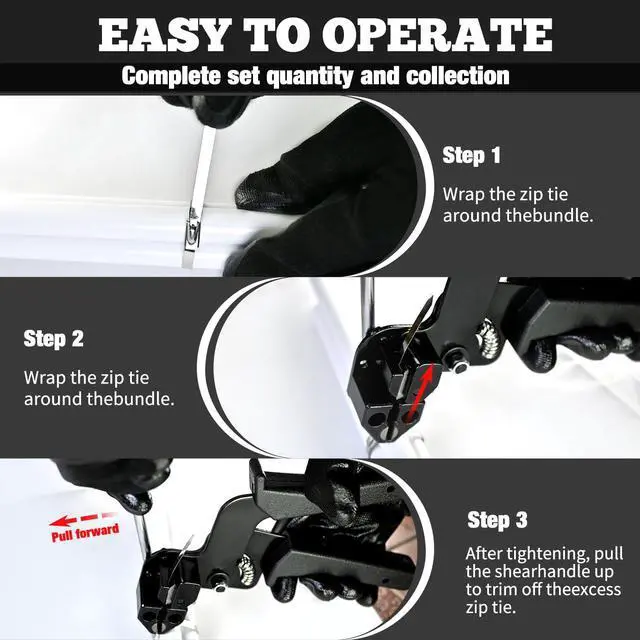 EASY TO OPERATE

Complete set quantity and collection

Step 1

Wrap the zip tie around thebundle.

Step 2

Wrap the zip tie around thebundle.

Pull forward

Step 3

After tightening, pull the shearhandle up to trim off theexcess zip tie.