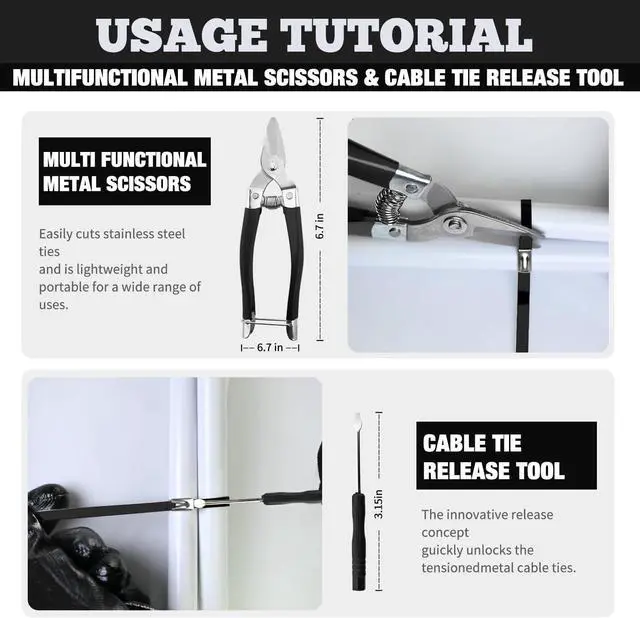 USAGE TUTORIAL

MULTIFUNCTIONAL METAL SCISSORS & CABLE TIE RELEASE TOOL

MULTI FUNCTIONAL METAL SCISSORS

Easily cuts stainless steel ties
and is lightweight and portable for a wide range of uses.

6.7 in

6.7 in

3.15in

CABLE TIE RELEASE TOOL

The innovative release concept
guickly unlocks the tensionedmetal cable ties.