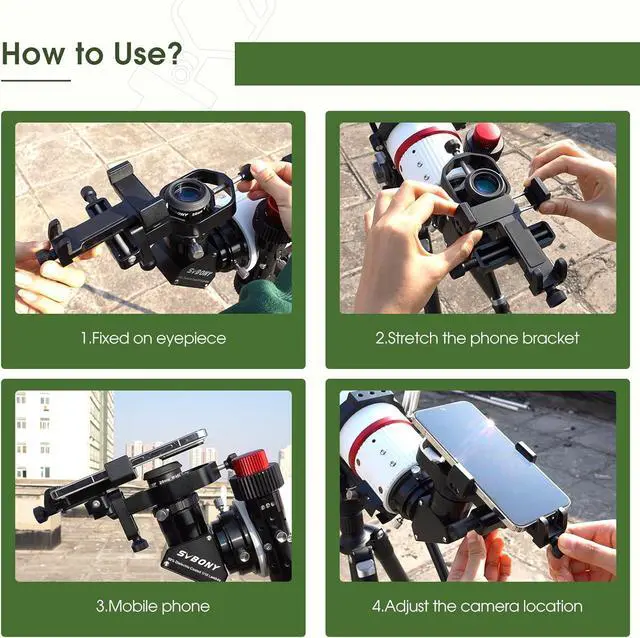 How to Use?

SVBONY

1.Fixed on eyepiece

2.Stretch the phone bracket

SVBONY

3.Mobile phone

4.Adjust the camera location