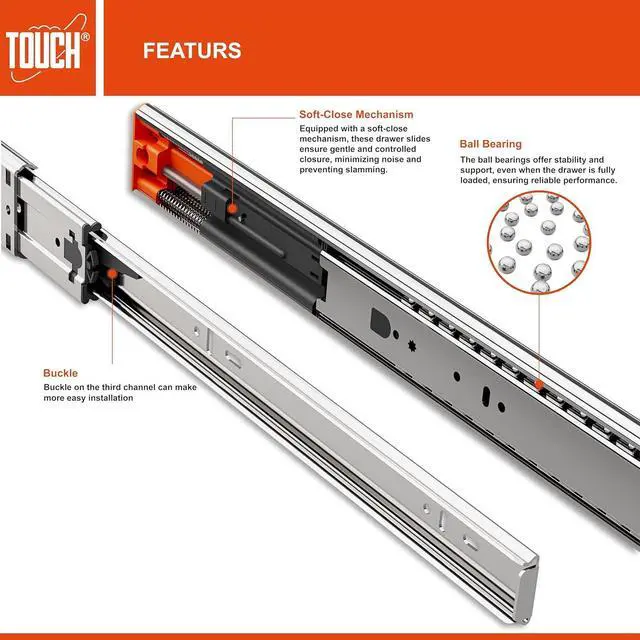 TOUCH®

FEATURS

Soft-Close Mechanism
Equipped with a soft-close mechanism, these drawer slides ensure gentle and controlled closure, minimizing noise and preventing slamming.

Ball Bearing
The ball bearings offer stability and support, even when the drawer is fully loaded, ensuring reliable performance.

Buckle
Buckle on the third channel can make more easy installation