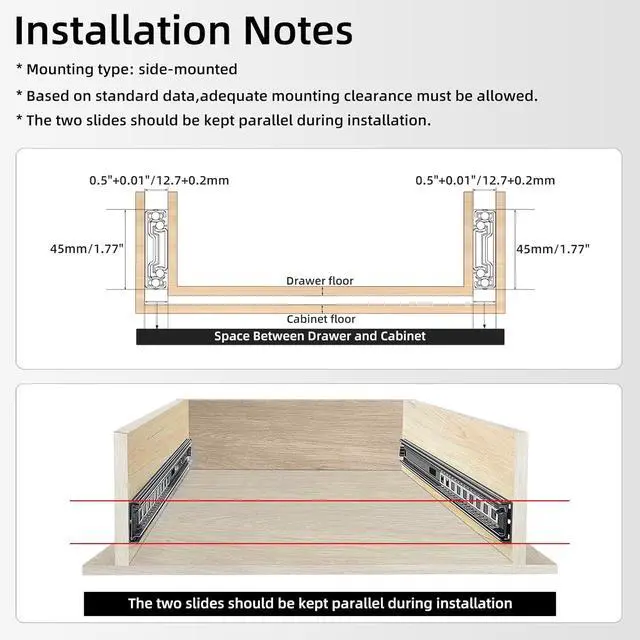 Installation Notes

* Mounting type: side-mounted

* Based on standard data,adequate mounting clearance must be allowed.

* The two slides should be kept parallel during installation.

0.5"+0.01"/12.7+0.2mm

0.5"+0.01"/12.7+0.2mm

45mm/1.77"

45mm/1.77"

Drawer floor

Cabinet floor

Space Between Drawer and Cabinet

The two slides should be kept parallel during installation