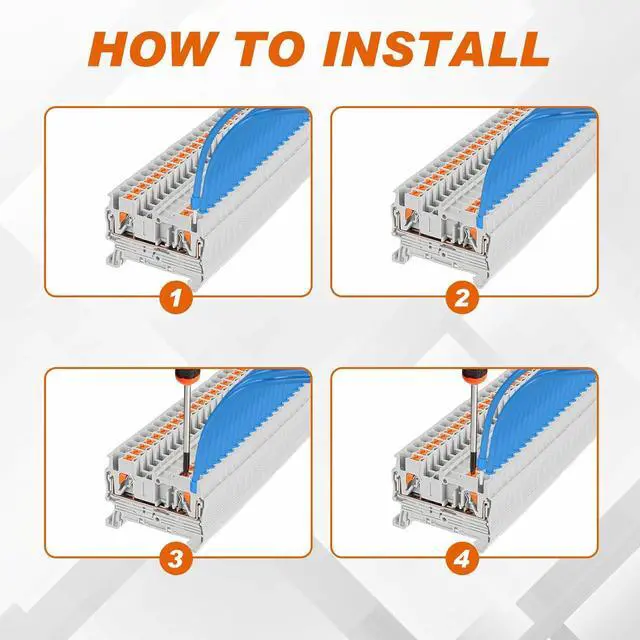 HOW TO INSTALL

1

2

3

4