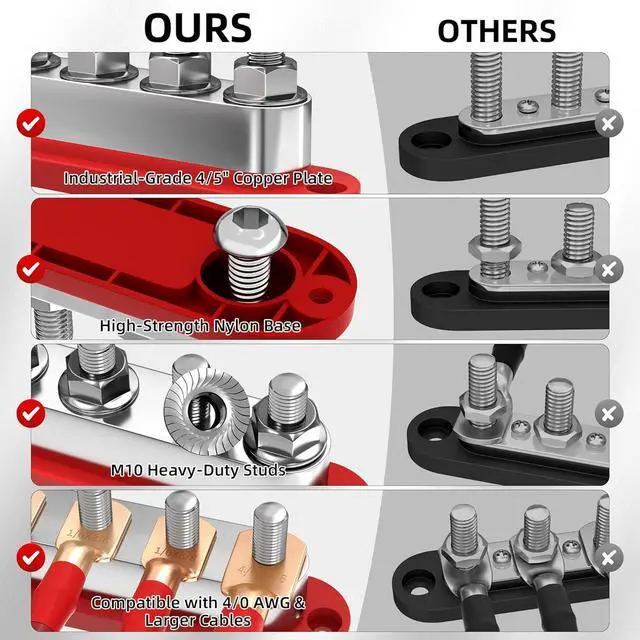 OURS

OTHERS

Industrial-Grade 4/5" Copper Plate

High-Strength Nylon Base

M10 Heavy-Duty Studs

Compatible with 4/0 AWG & Larger Cables