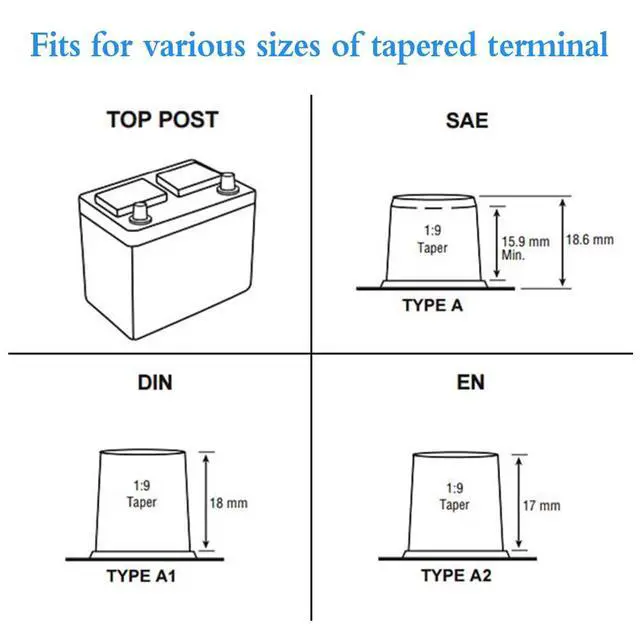 Fits for various sizes of tapered terminal

TOP POST

SAE

1:9
Taper

15.9 mm
Min.

18.6 mm

TYPE A

DIN

1:9
Taper

18 mm

TYPE A1

EN

1:9
Taper

17 mm

TYPE A2