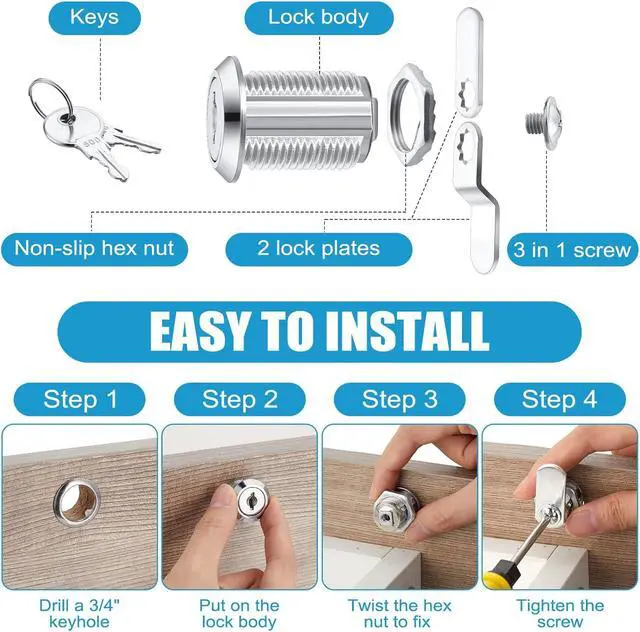 Keys

Lock body

Non-slip hex nut

2 lock plates

3 in 1 screw

EASY TO INSTALL

Step 1

Step 2

Step 3

Step 4

Drill a 3/4" keyhole

Put on the lock body

Twist the hex nut to fix

Tighten the screw