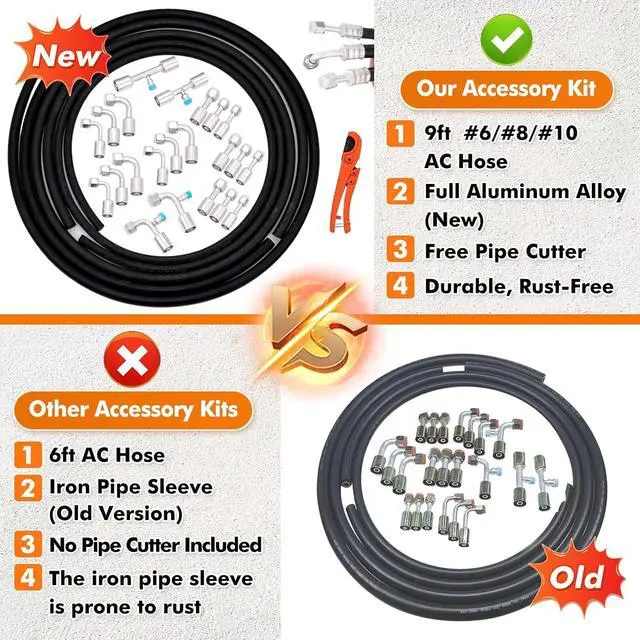 New

Our Accessory Kit

1 9ft #6/#8/#10 AC Hose

2 Full Aluminum Alloy (New)

3 Free Pipe Cutter

4 Durable, Rust-Free

VS

Other Accessory Kits

1 6ft AC Hose

2 Iron Pipe Sleeve (Old Version)

3 No Pipe Cutter Included

4 The iron pipe sleeve is prone to rust

Old