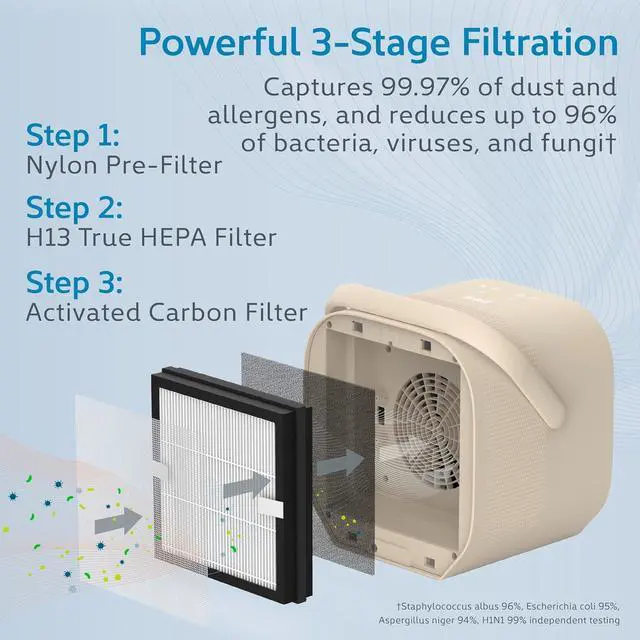 Powerful 3-Stage Filtration

Captures 99.97% of dust and allergens, and reduces up to 96% of bacteria, viruses, and fungi†

Step 1:
Nylon Pre-Filter

Step 2:
H13 True HEPA Filter

Step 3:
Activated Carbon Filter

†Staphylococcus albus 96%, Escherichia coli 95%, Aspergillus niger 94%, H1N1 99% independent testing