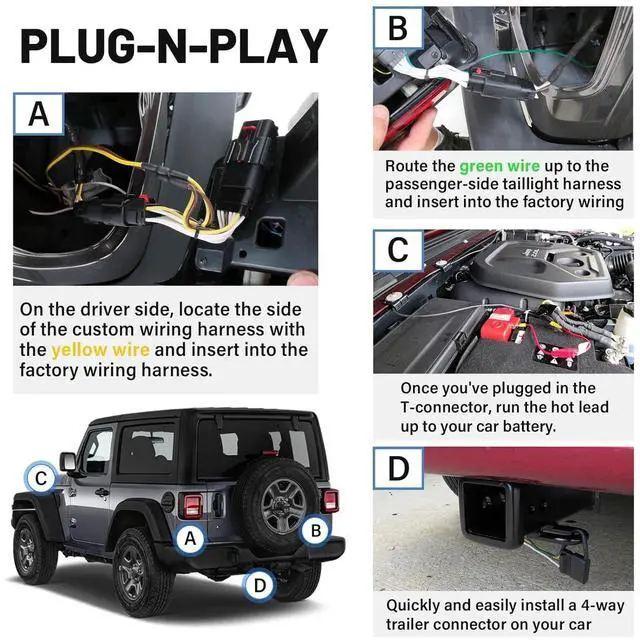 PLUG-N-PLAY

A

On the driver side, locate the side of the custom wiring harness with the yellow wire and insert into the factory wiring harness.

C

A

B

D

B

Route the green wire up to the passenger-side taillight harness and insert into the factory wiring

C

Once you've plugged in the T-connector, run the hot lead up to your car battery.

D

Quickly and easily install a 4-way trailer connector on your car