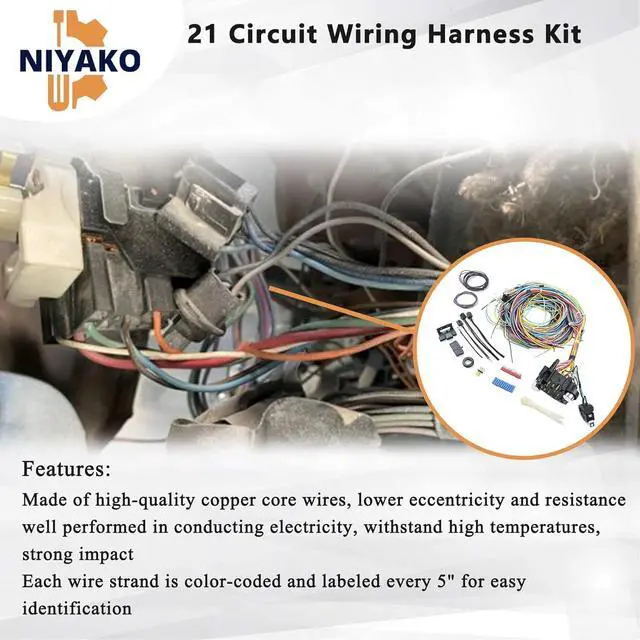 NIYAKO

21 Circuit Wiring Harness Kit

Features:

Made of high-quality copper core wires, lower eccentricity and resistance well performed in conducting electricity, withstand high temperatures, strong impact

Each wire strand is color-coded and labeled every 5" for easy identification