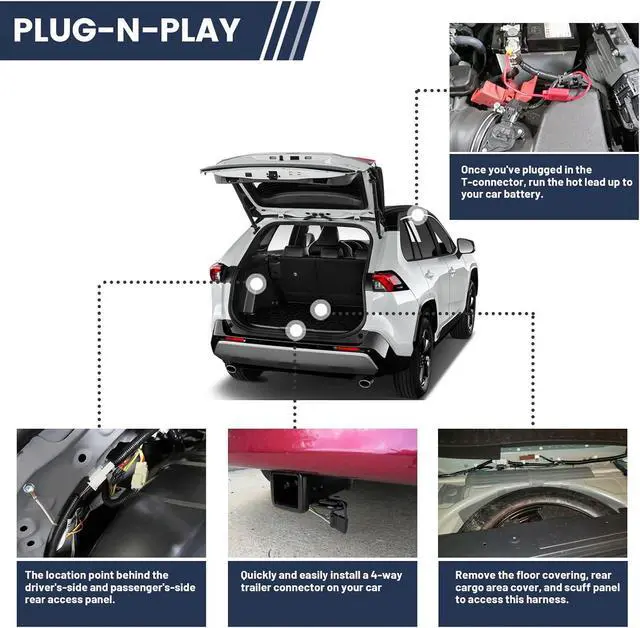 PLUG-N-PLAY

Once you've plugged in the T-connector, run the hot lead up to your car battery.

The location point behind the driver's-side and passenger's-side rear access panel.

Quickly and easily install a 4-way trailer connector on your car

Remove the floor covering, rear cargo area cover, and scuff panel to access this harness.