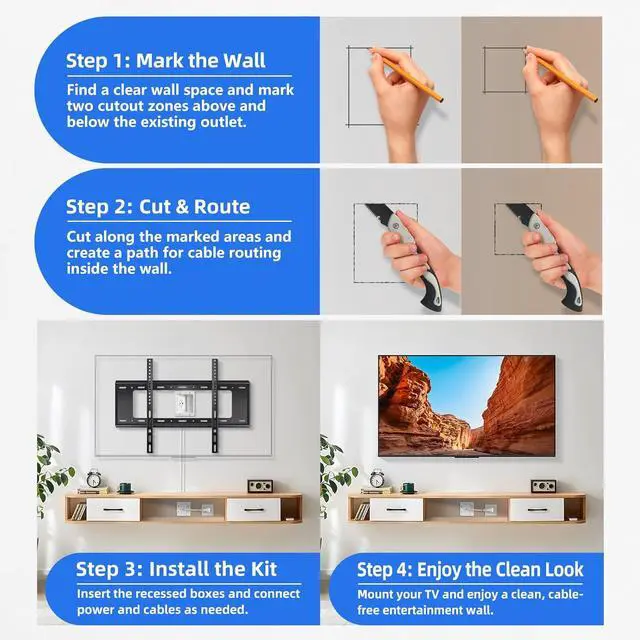 Step 1: Mark the Wall

Find a clear wall space and mark two cutout zones above and below the existing outlet.

Step 2: Cut & Route

Cut along the marked areas and create a path for cable routing inside the wall.

Step 3: Install the Kit

Insert the recessed boxes and connect power and cables as needed.

Step 4: Enjoy the Clean Look

Mount your TV and enjoy a clean, cable-free entertainment wall.