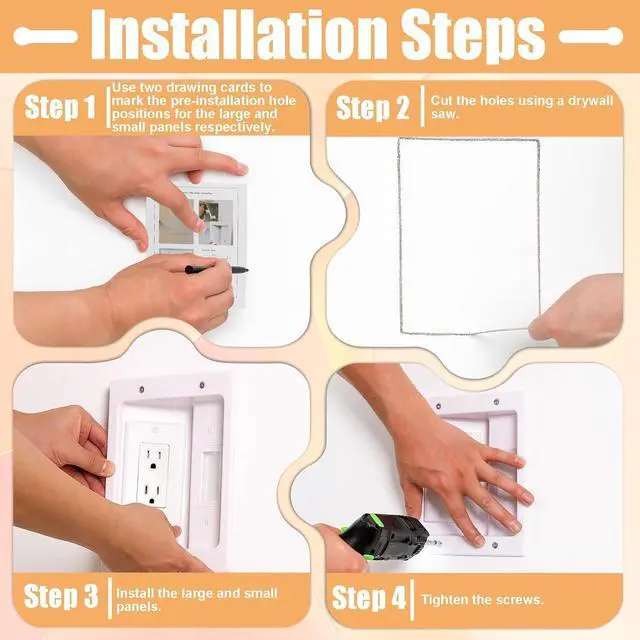 Installation Steps

Step 1
Use two drawing cards to mark the pre-installation hole positions for the large and small panels respectively.

Step 2
Cut the holes using a drywall saw.

Step 3
Install the large and small panels.

Step 4
Tighten the screws.