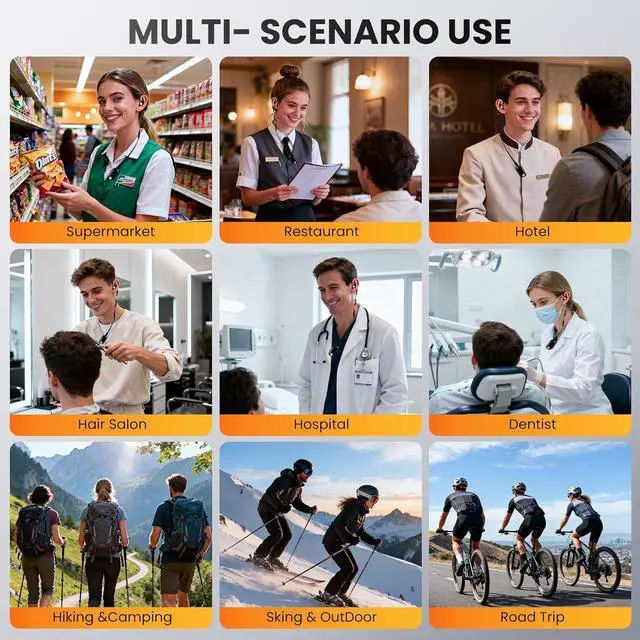 MULTI- SCENARIO USE

Doritos

Supermarket

Restaurant

A HOTEL

Hotel

Hair Salon

Hospital

Dentist

Hiking &Camping

Sking & OutDoor

Road Trip