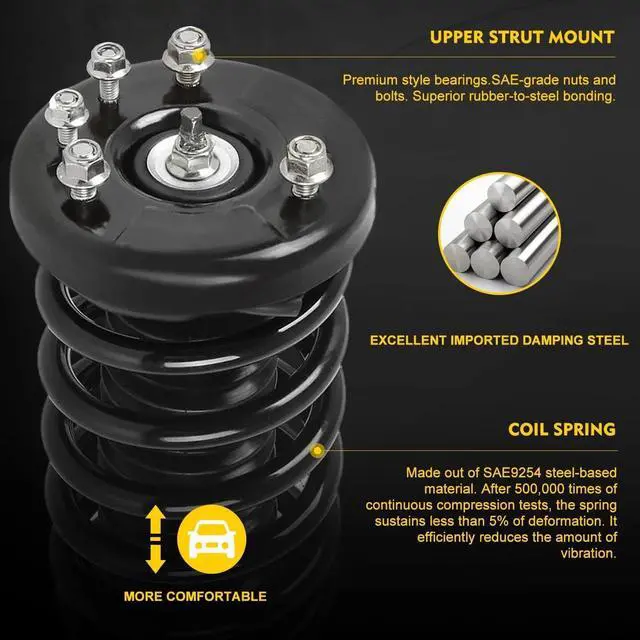 UPPER STRUT MOUNT

Premium style bearings.SAE-grade nuts and bolts. Superior rubber-to-steel bonding.

EXCELLENT IMPORTED DAMPING STEEL

COIL SPRING

Made out of SAE9254 steel-based material. After 500,000 times of continuous compression tests, the spring sustains less than 5% of deformation. It efficiently reduces the amount of vibration.

MORE COMFORTABLE