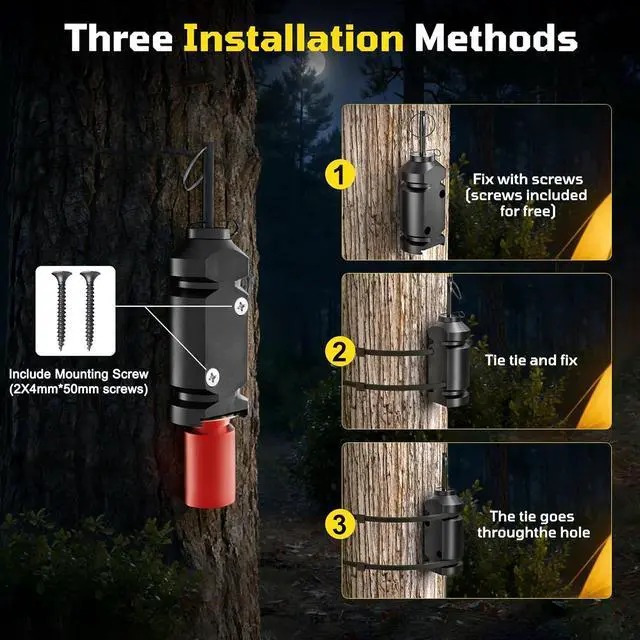 Three Installation Methods

Include Mounting Screw (2X4mm*50mm screws)

1
Fix with screws (screws included for free)

2
Tie tie and fix

3
The tie goes throughthe hole