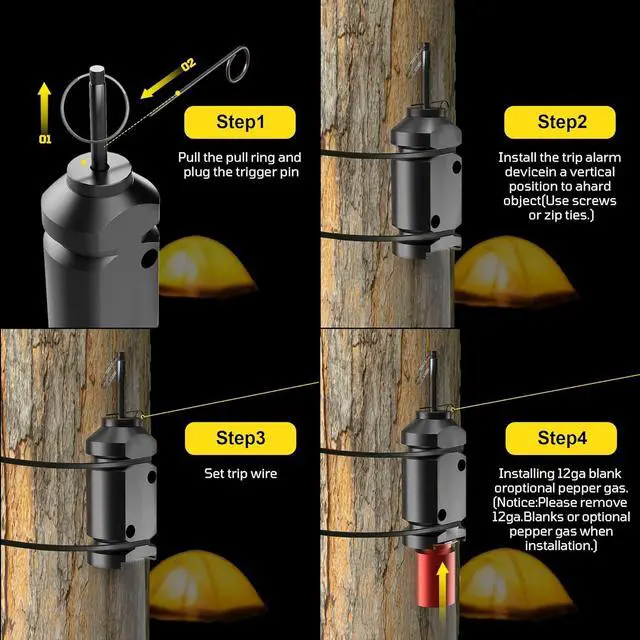 01

02

Step1

Pull the pull ring and plug the trigger pin

Step2

Install the trip alarm devicein a vertical position to ahard object(Use screws or zip ties.)

Step3

Set trip wire

Step4

Installing 12ga blank oroptional pepper gas. (Notice:Please remove 12ga.Blanks or optional pepper gas when installation.)