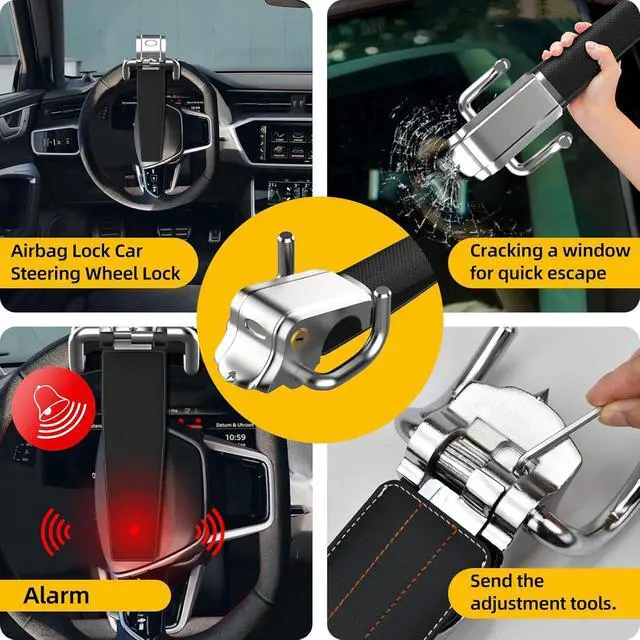 Airbag Lock Car Steering Wheel Lock

Cracking a window for quick escape

Datum & Uhrzeit
10:59

Alarm

Send the adjustment tools.