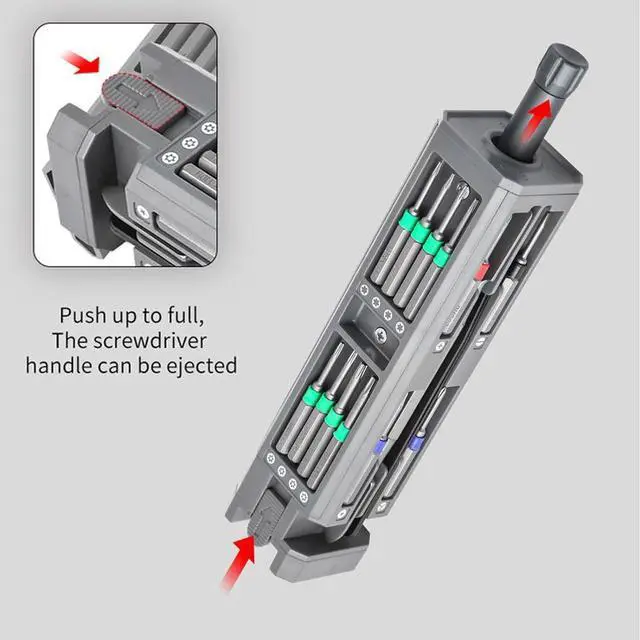 Push up to full,
The screwdriver
handle can be ejected