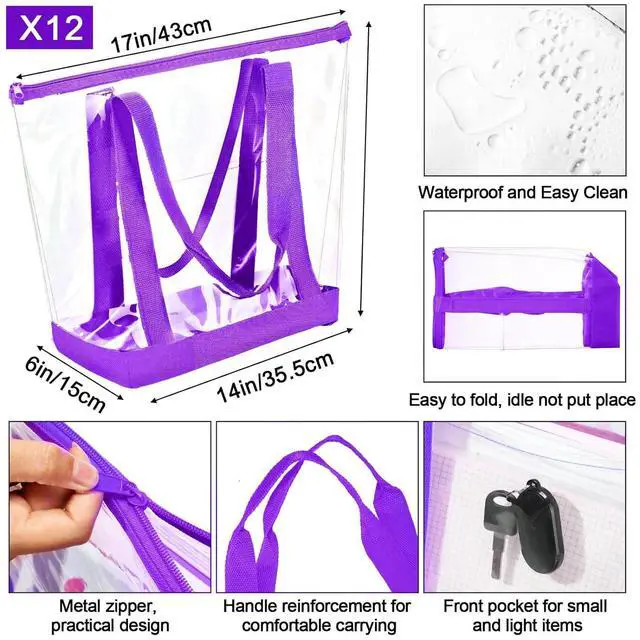 X12

17in/43cm

6in/15cm

14in/35.5cm

Waterproof and Easy Clean

Easy to fold, idle not put place

Metal zipper, practical design

Handle reinforcement for comfortable carrying

Front pocket for small and light items