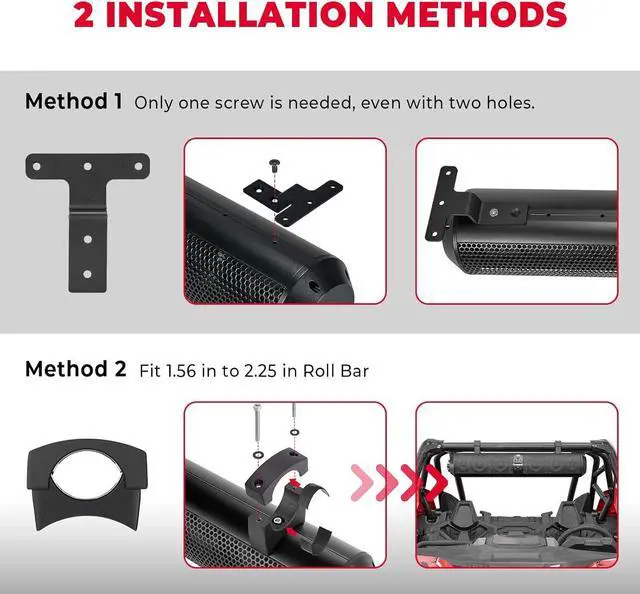 2 INSTALLATION METHODS

Method 1 Only one screw is needed, even with two holes.

Method 2 Fit 1.56 in to 2.25 in Roll Bar