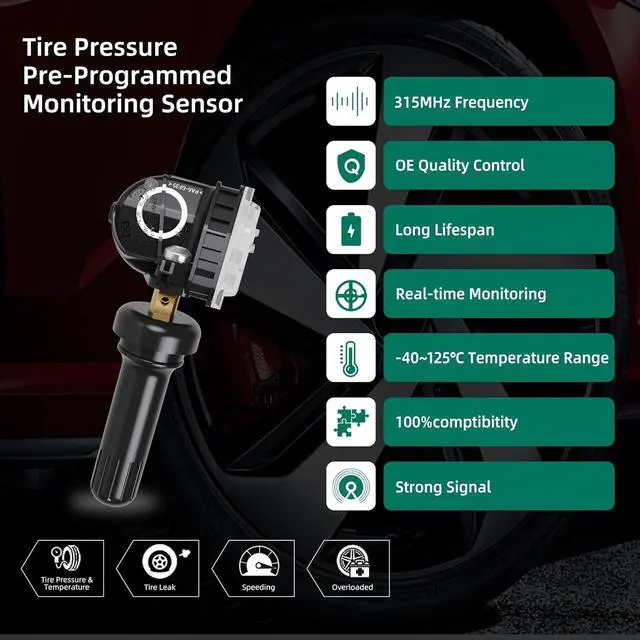 Tire Pressure
Pre-Programmed
Monitoring Sensor

315MHz Frequency

OE Quality Control

Long Lifespan

Real-time Monitoring

-40~125℃ Temperature Range

100%comptibitity

Strong Signal

Tire Pressure & Temperature

Tire Leak

Speeding

Overloaded