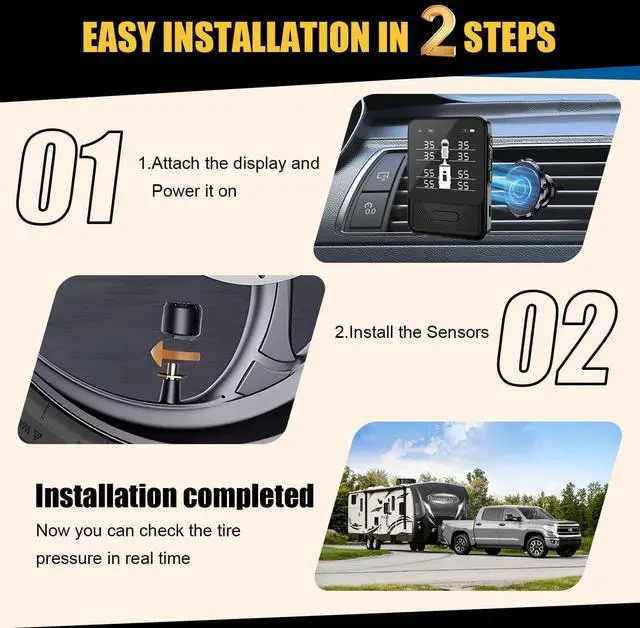 EASY INSTALLATION IN 2 STEPS

01

1.Attach the display and Power it on

35 35
35 35
55 55
55 55

2.Install the Sensors

02

Installation completed

Now you can check the tire pressure in real time