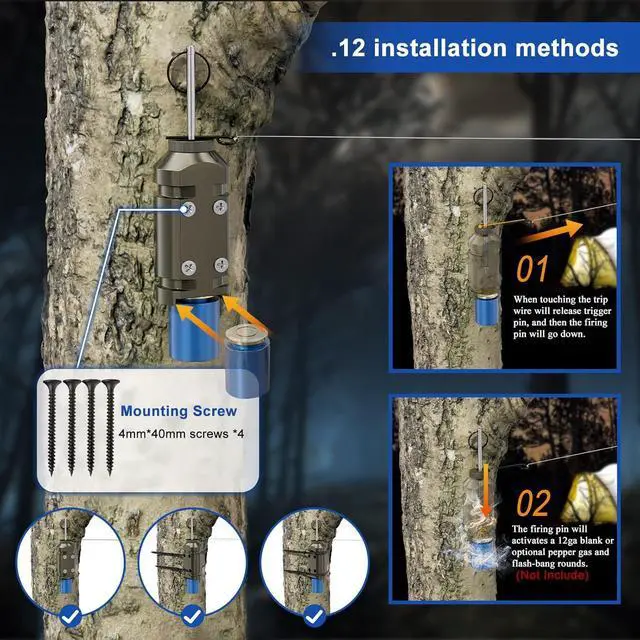 .12 installation methods

Mounting Screw
4mm*40mm screws *4

01
When touching the trip wire will release trigger pin, and then the firing pin will go down.

02
The firing pin will activates a 12ga blank or optional pepper gas and flash-bang rounds.
(Not Include)