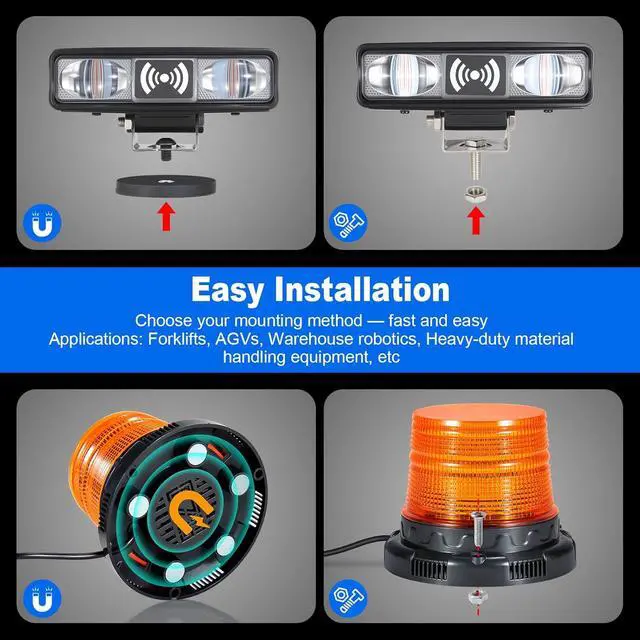 Easy Installation

Choose your mounting method — fast and easy
Applications: Forklifts, AGVs, Warehouse robotics, Heavy-duty material handling equipment, etc