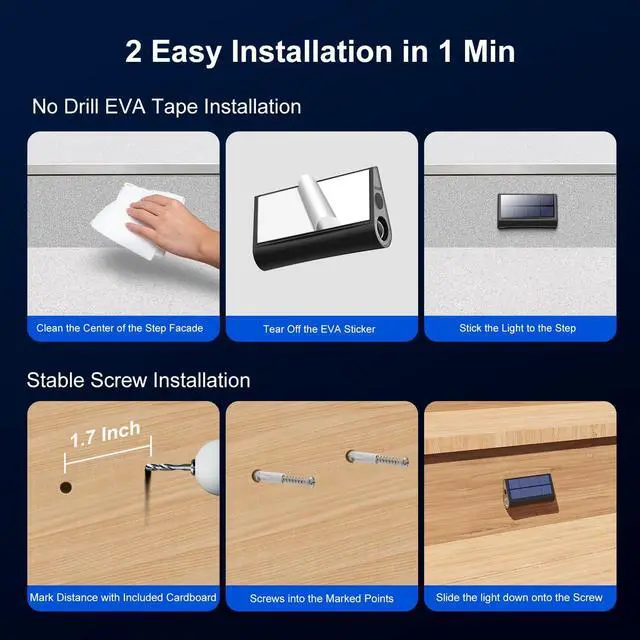 2 Easy Installation in 1 Min

No Drill EVA Tape Installation

Clean the Center of the Step Facade

Tear Off the EVA Sticker

Stick the Light to the Step

Stable Screw Installation

1.7 Inch

Mark Distance with Included Cardboard

Screws into the Marked Points

Slide the light down onto the Screw